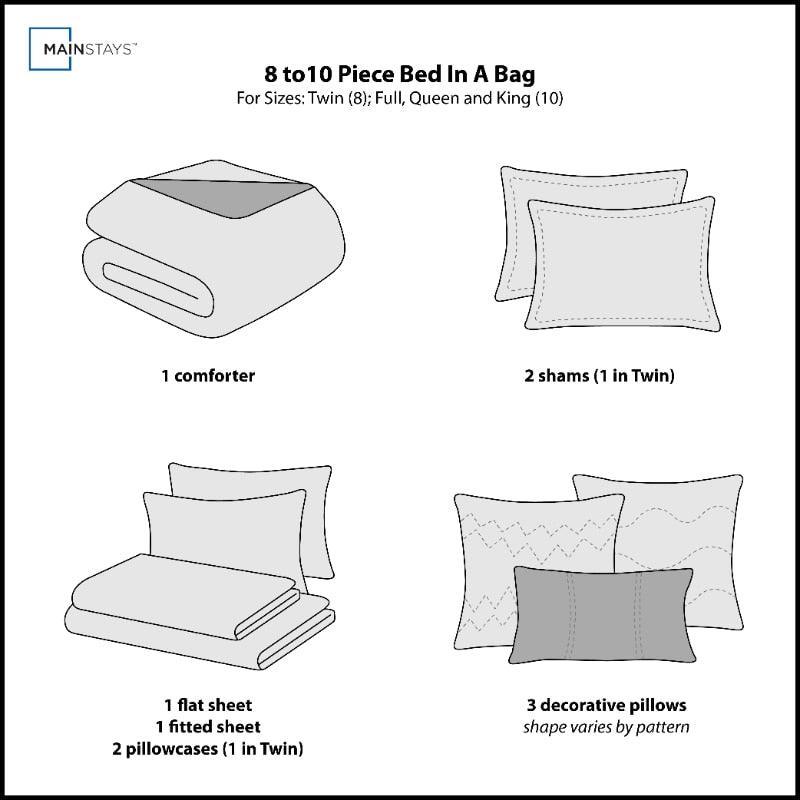 MAINSTAYS™

8 to10 Piece Bed In A Bag
For Sizes: Twin (8); Full, Queen and King (10)

1 comforter

2 shams (1 in Twin)

1 flat sheet
1 fitted sheet
2 pillowcases (1 in Twin)

3 decorative pillows
shape varies by pattern